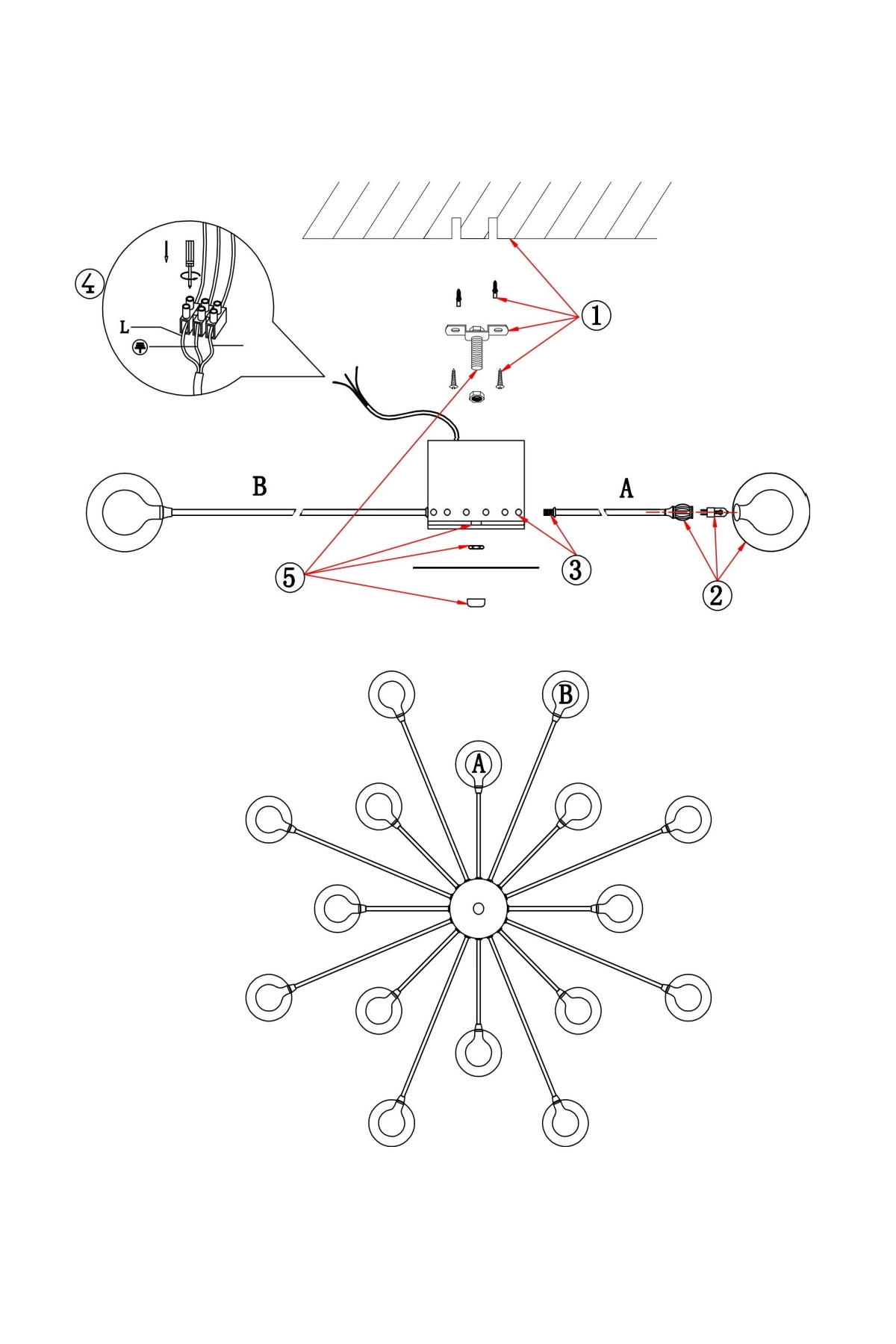 4
L
1
B
A
5
3
2
B
A