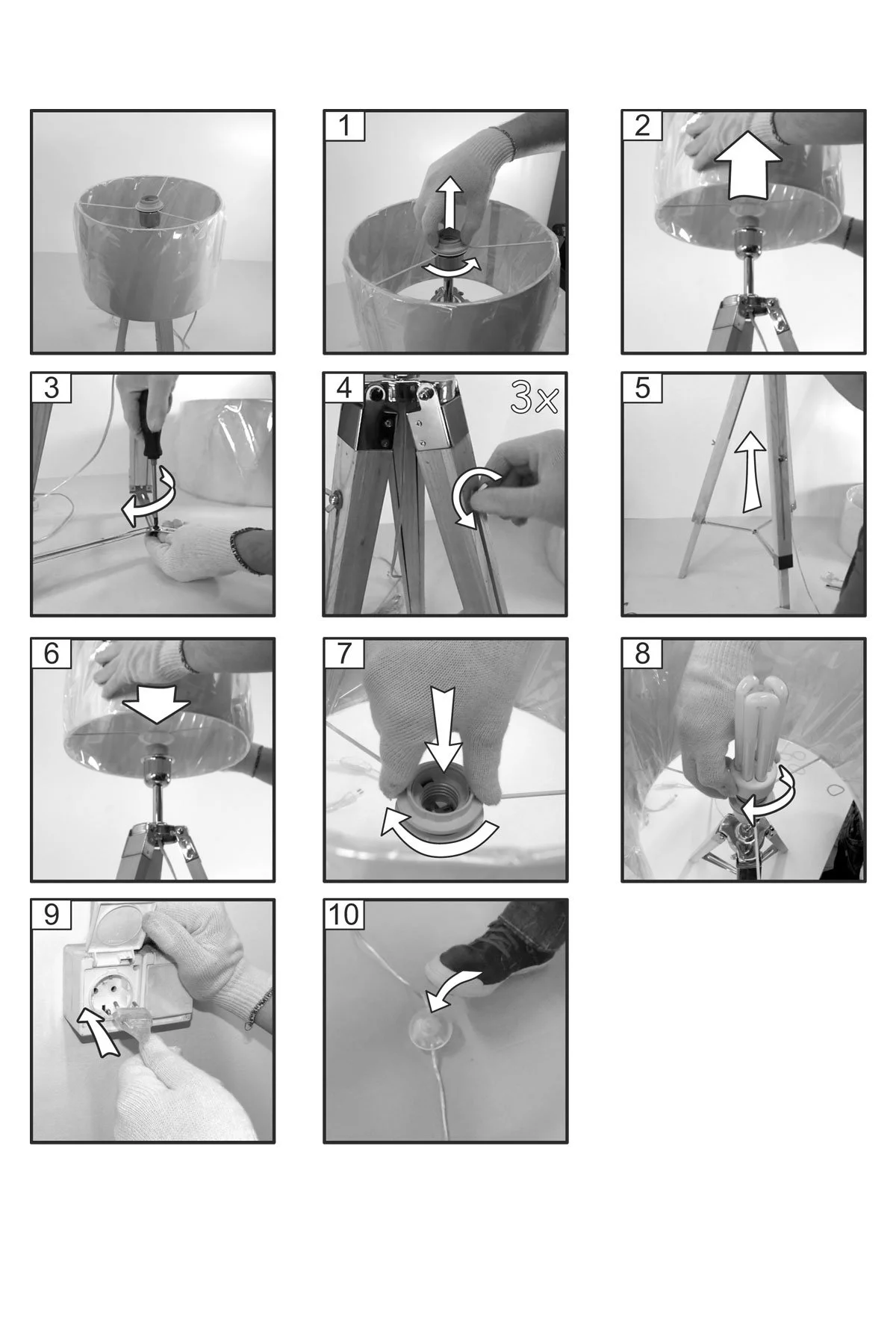 1

2

3

4

3x

5

6

7

8

9

10