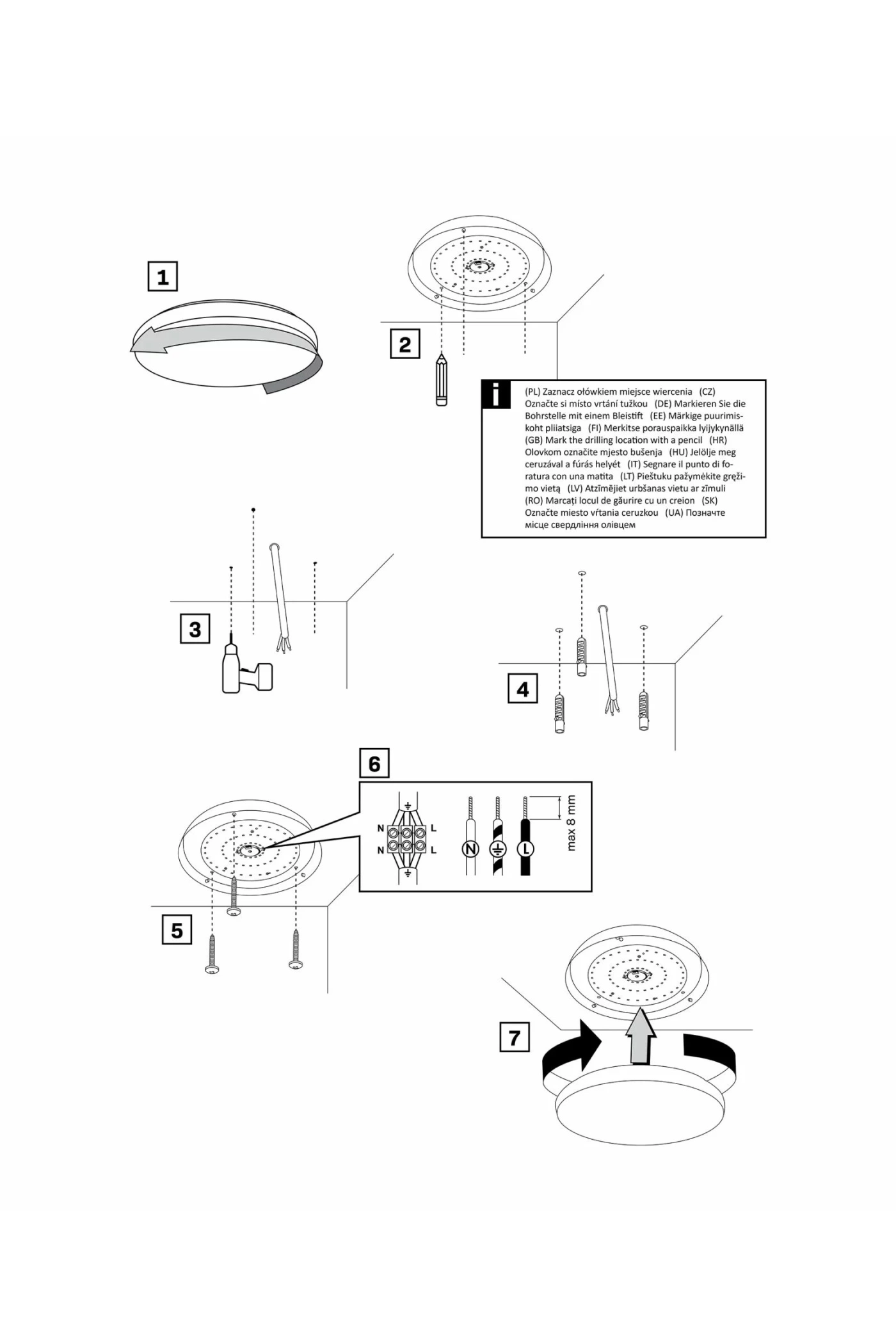 1

2

i

(PL) Zaznacz ołówkiem miejsce wiercenia (CZ) Označte si místo vrtání tužkou (DE) Markieren Sie die Bohrstelle mit einem Bleistift (EE) Märkige puurimiskoht pliiatsiga (FI) Merkitse porauspaikka lyijykynällä (GB) Mark the drilling location with a pencil (HR) Olovkom označite mjesto bušenja (HU) Jelölje meg ceruzával a fúrás helyét (IT) Segnare il punto di foratura con una matita (LT) Pieštuku pažymėkite gręžimo vietą (LV) Atzīmējiet urbšanas vietu ar zīmuli (RO) Marcați locul de găurire cu un creion (SK) Označte miesto vŕtania ceruzkou (UA) Позначте місце свердління олівцем

3

4

6

N L
N L

N
L

max 8 mm

5

7