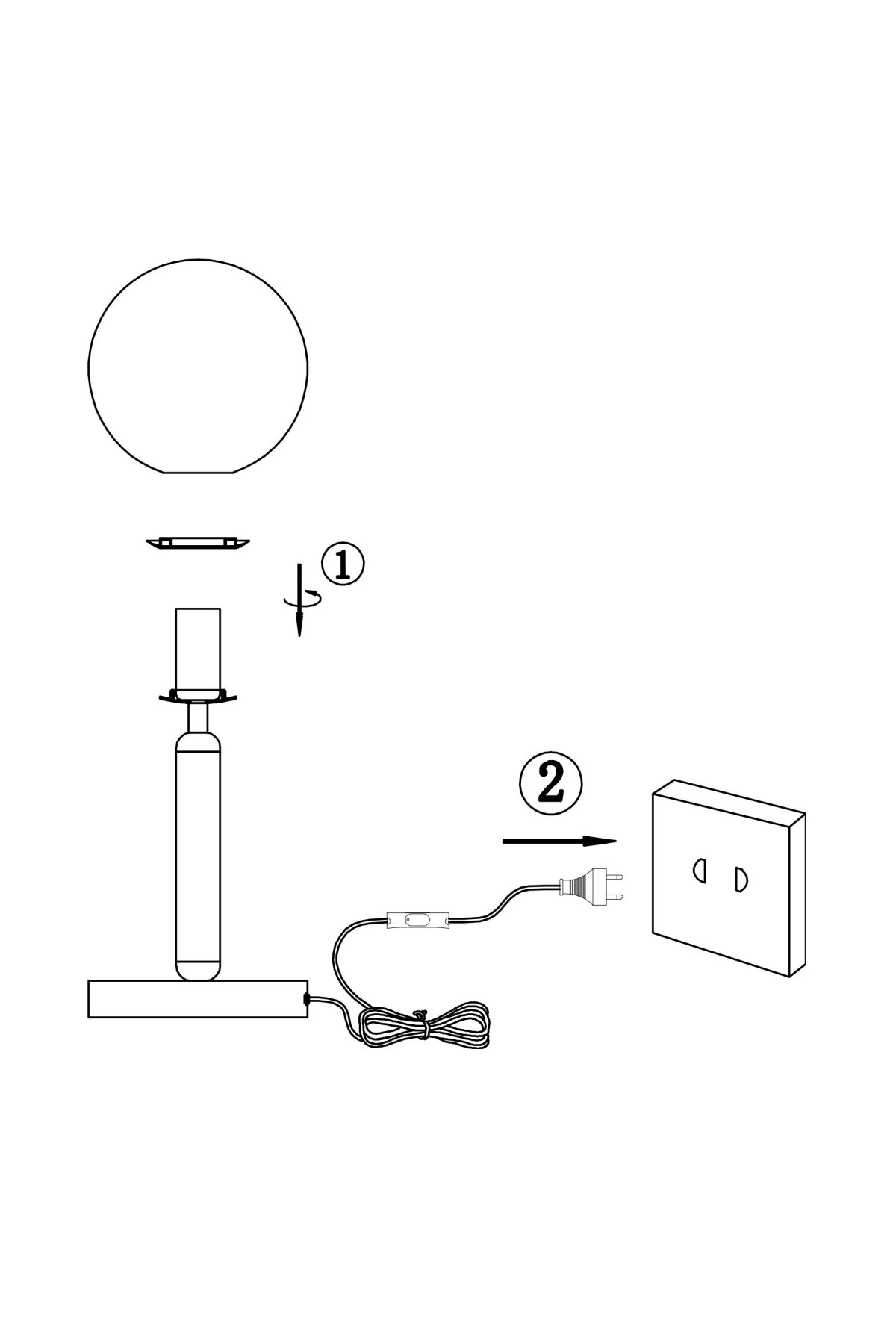 ①

②