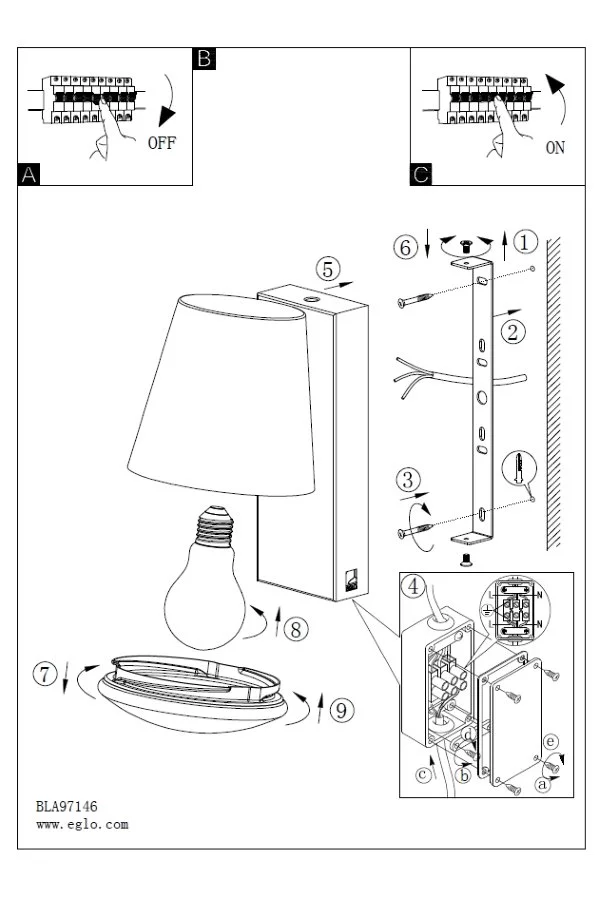 B

OFF

A

ON

C

6

1

5

2

3

4

L

N

L

N

8

7

9

d

e

c

b

a

BLA97146
www.eglo.com