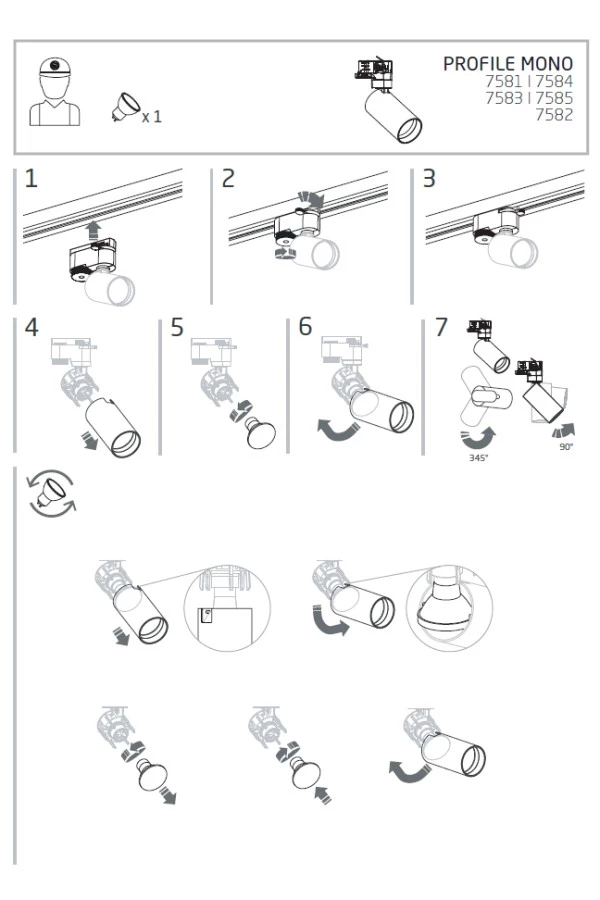 x 1

PROFILE MONO
7581 | 7584
7583 | 7585
7582

1

2

3

4

5

6

7

345°

90°