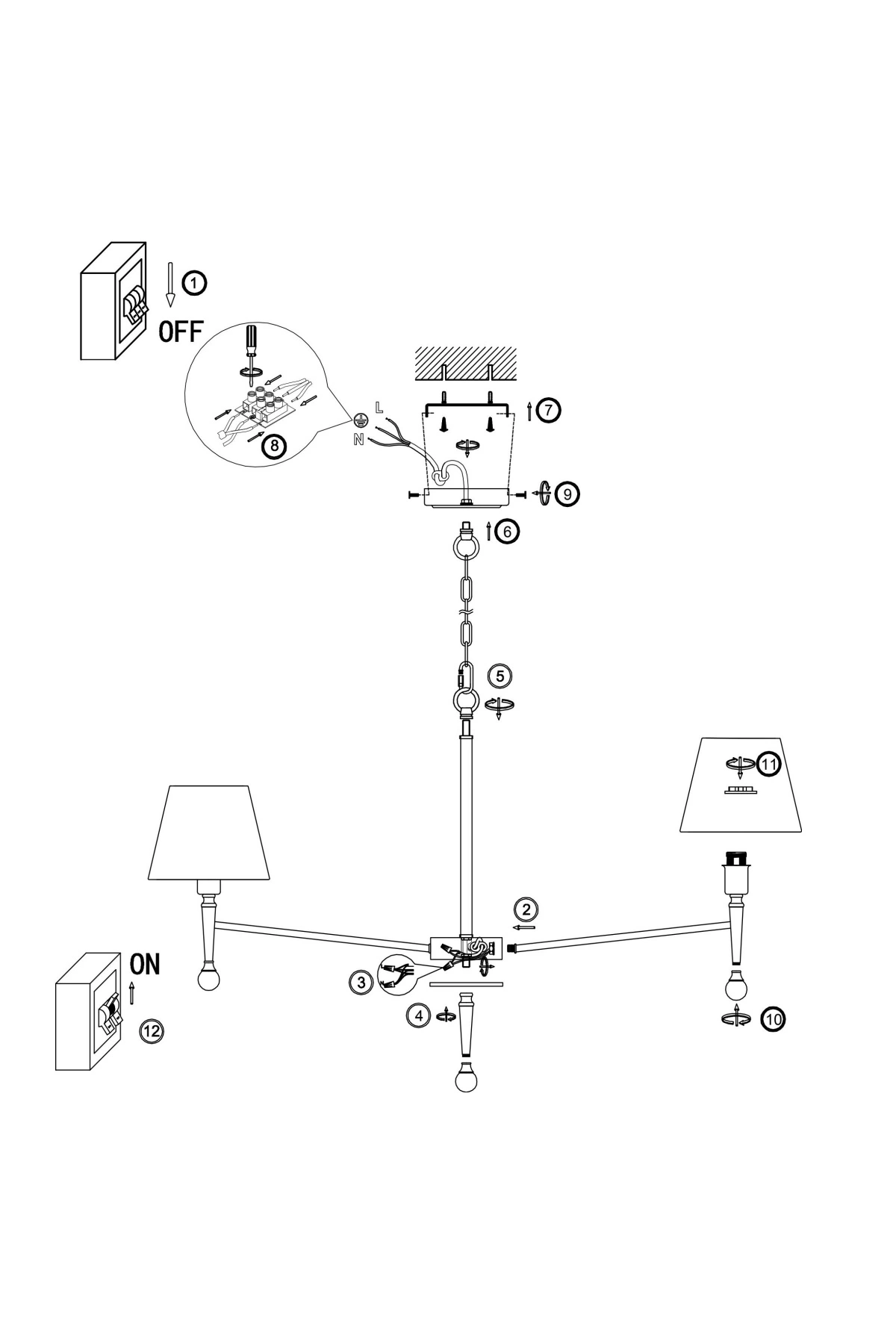 1
OFF

8
L
N

7
9
6
5
11
2
ON
3
4
10
12